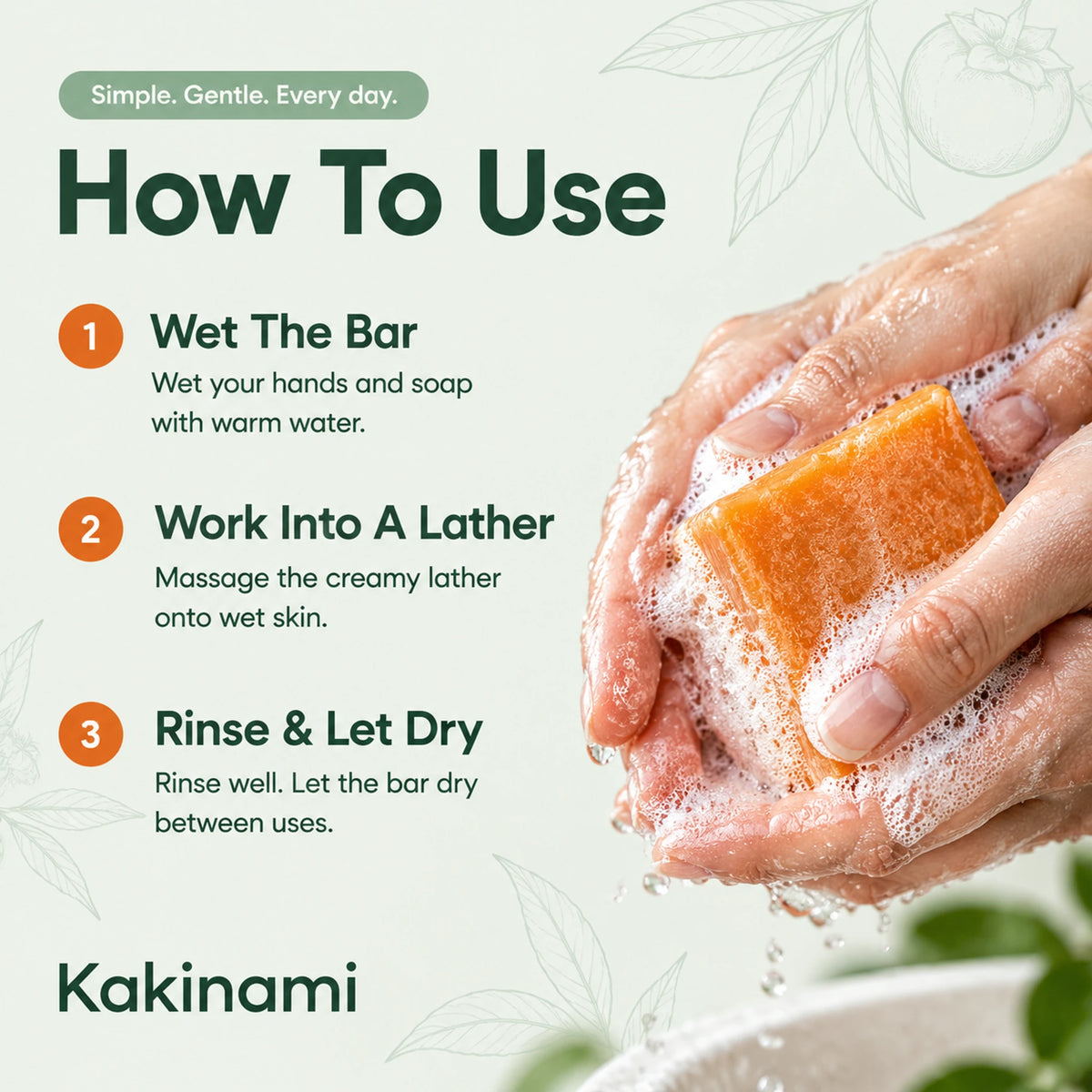 Simple. Gentle. Every day.

How To Use

1 Wet The Bar

Wet your hands and soap with warm water.

2 Work Into A Lather

Massage the creamy lather onto wet skin.

3 Rinse & Let Dry

Rinse well. Let the bar dry between uses.

Kakinami